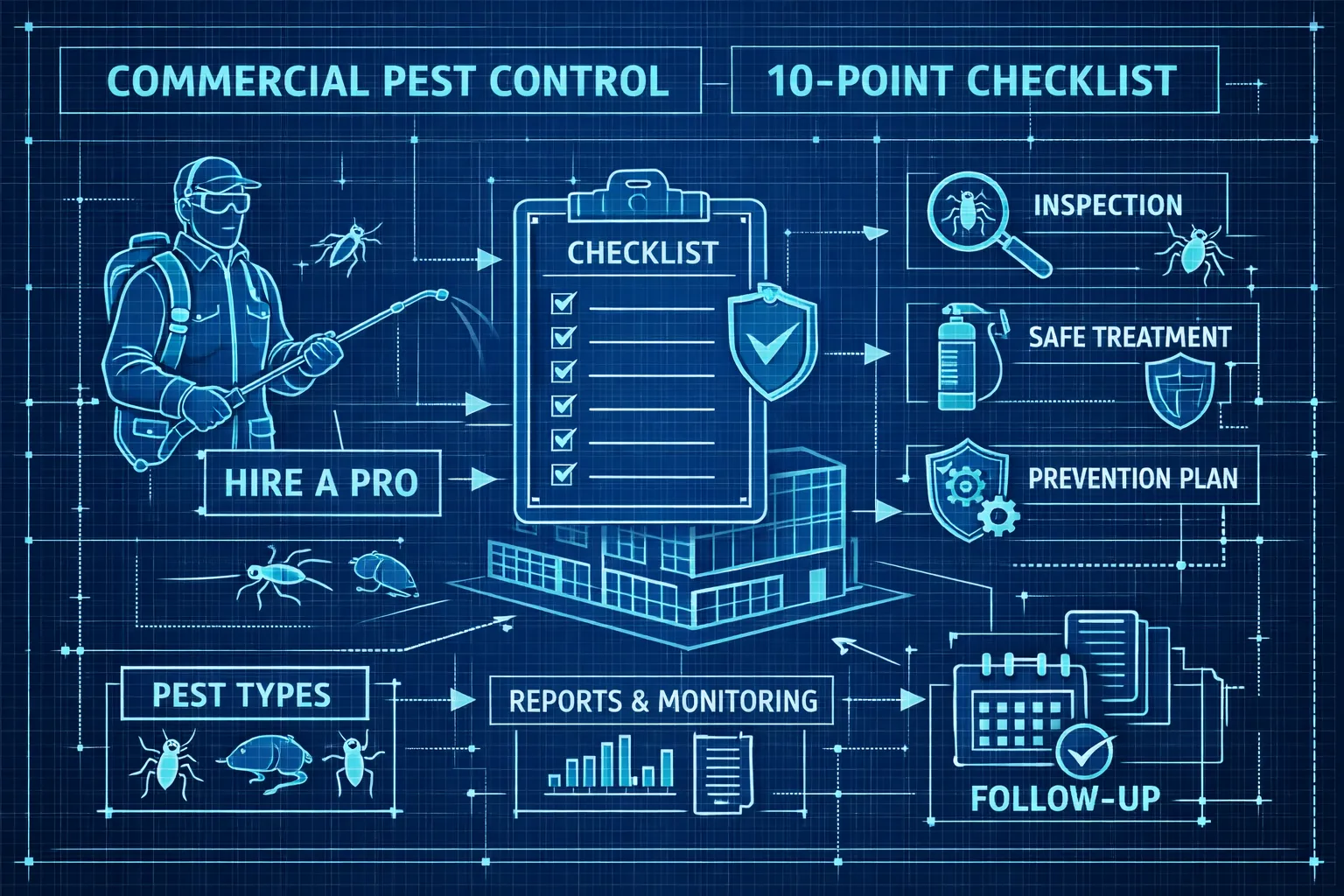 COMMERCIAL PEST CONTROL

10-POINT CHECKLIST

CHECKLIST

INSPECTION

SAFE TREATMENT

PREVENTION PLAN

HIRE A PRO

PEST TYPES

REPORTS & MONITORING

FOLLOW-UP