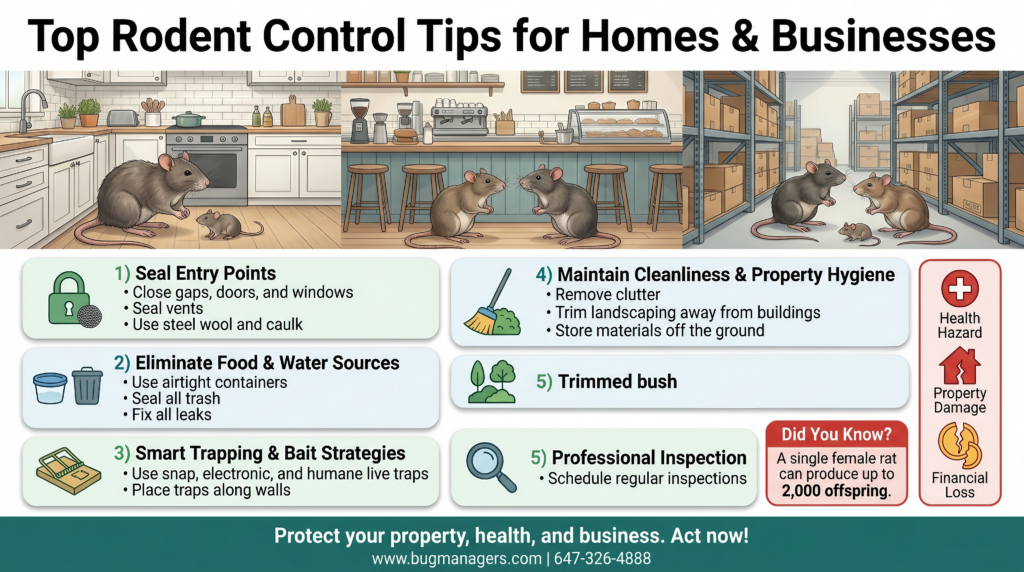 Top Rodent Control Tips for Homes & Businesses

1) Seal Entry Points
• Close gaps, doors, and windows
• Seal vents
• Use steel wool and caulk

2) Eliminate Food & Water Sources
• Use airtight containers
• Seal all trash
• Fix all leaks

3) Smart Trapping & Bait Strategies
• Use snap, electronic, and humane live traps
• Place traps along walls

4) Maintain Cleanliness & Property Hygiene
• Remove clutter
• Trim landscaping away from buildings
• Store materials off the ground

5) Trimmed bush

5) Professional Inspection
• Schedule regular inspections

Did You Know?
A single female rat can produce up to 2,000 offspring.

Health Hazard

Property Damage

Financial Loss

Protect your property, health, and business. Act now!
www.bugmanagers.com | 647-326-4888